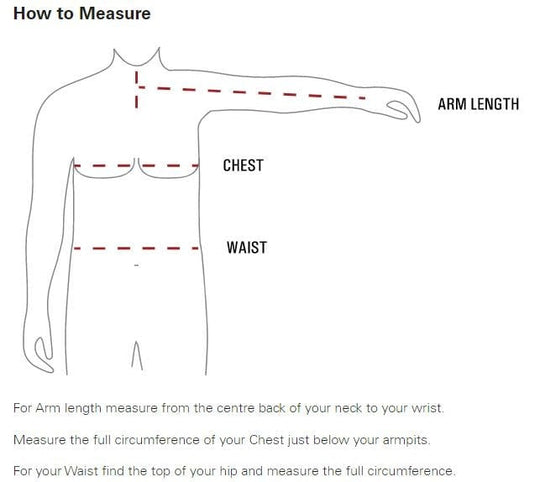 How to Measure

ARM LENGTH

CHEST

WAIST

For Arm length measure from the centre back of your neck to your wrist.

Measure the full circumference of your Chest just below your armpits.

For your Waist find the top of your hip and measure the full circumference.